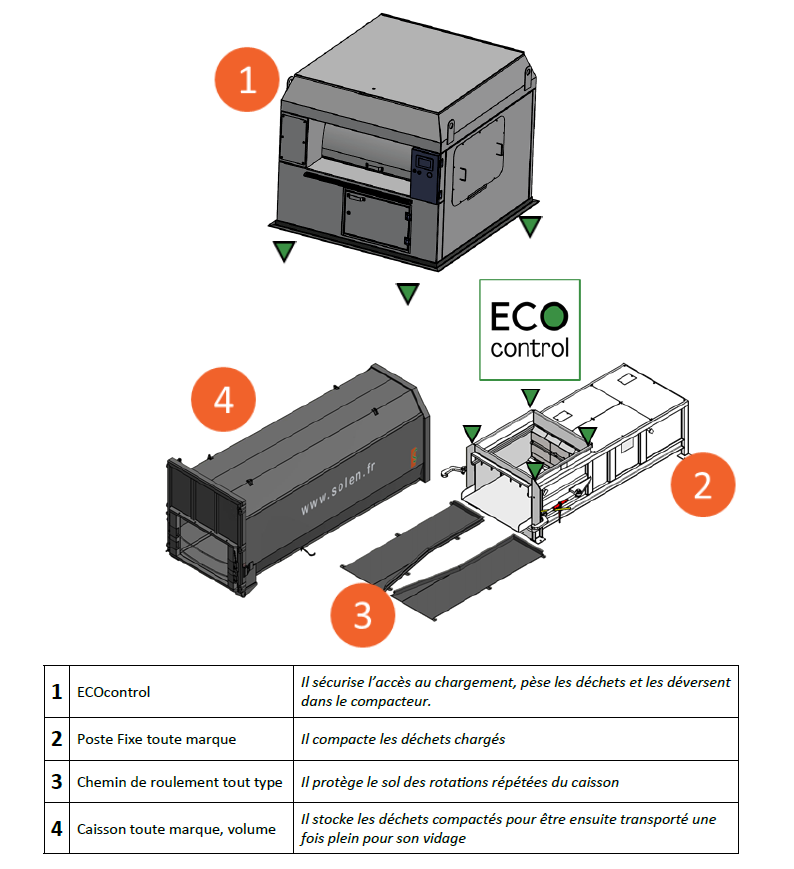 1

ECO
control

4

www.solen.fr

2

3

| 1 | ECOcontrol | Il sécurise l'accès au chargement, pèse les déchets et les déversent dans le compacteur. |
|---|---|---|
| 2 | Poste Fixe toute marque | Il compacte les déchets chargés |
| 3 | Chemin de roulement tout type | Il protège le sol des rotations répétées du caisson |
| 4 | Caisson toute marque, volume | Il stocke les déchets compactés pour être ensuite transporté une fois plein pour son vidage |